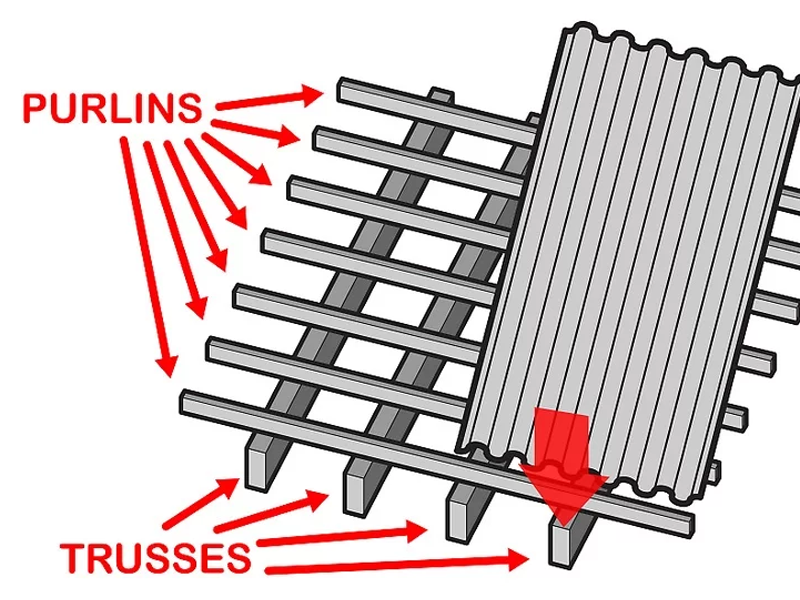 PURLINS

TRUSSES